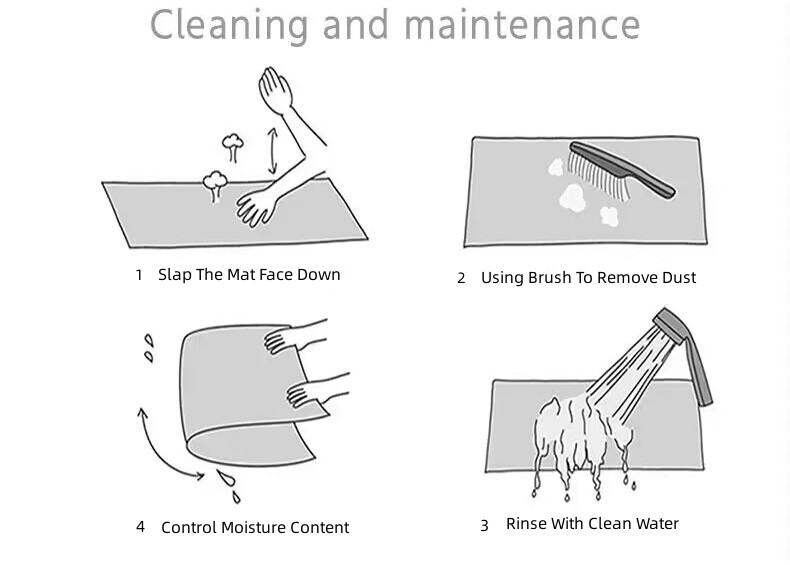 Cleaning and maintenance

1 Slap The Mat Face Down

2 Using Brush To Remove Dust

4 Control Moisture Content

3 Rinse With Clean Water